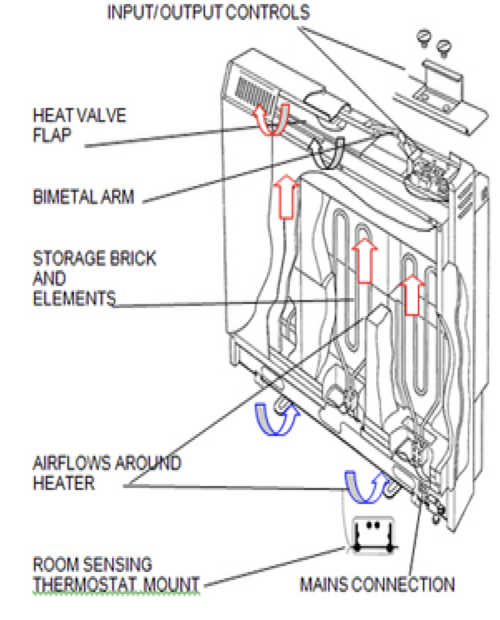 INPUT/OUTPUT CONTROLS

HEAT VALVE FLAP

BIMETAL ARM

STORAGE BRICK AND ELEMENTS

AIRFLOWS AROUND HEATER

ROOM SENSING THERMOSTAT MOUNT

MAINS CONNECTION